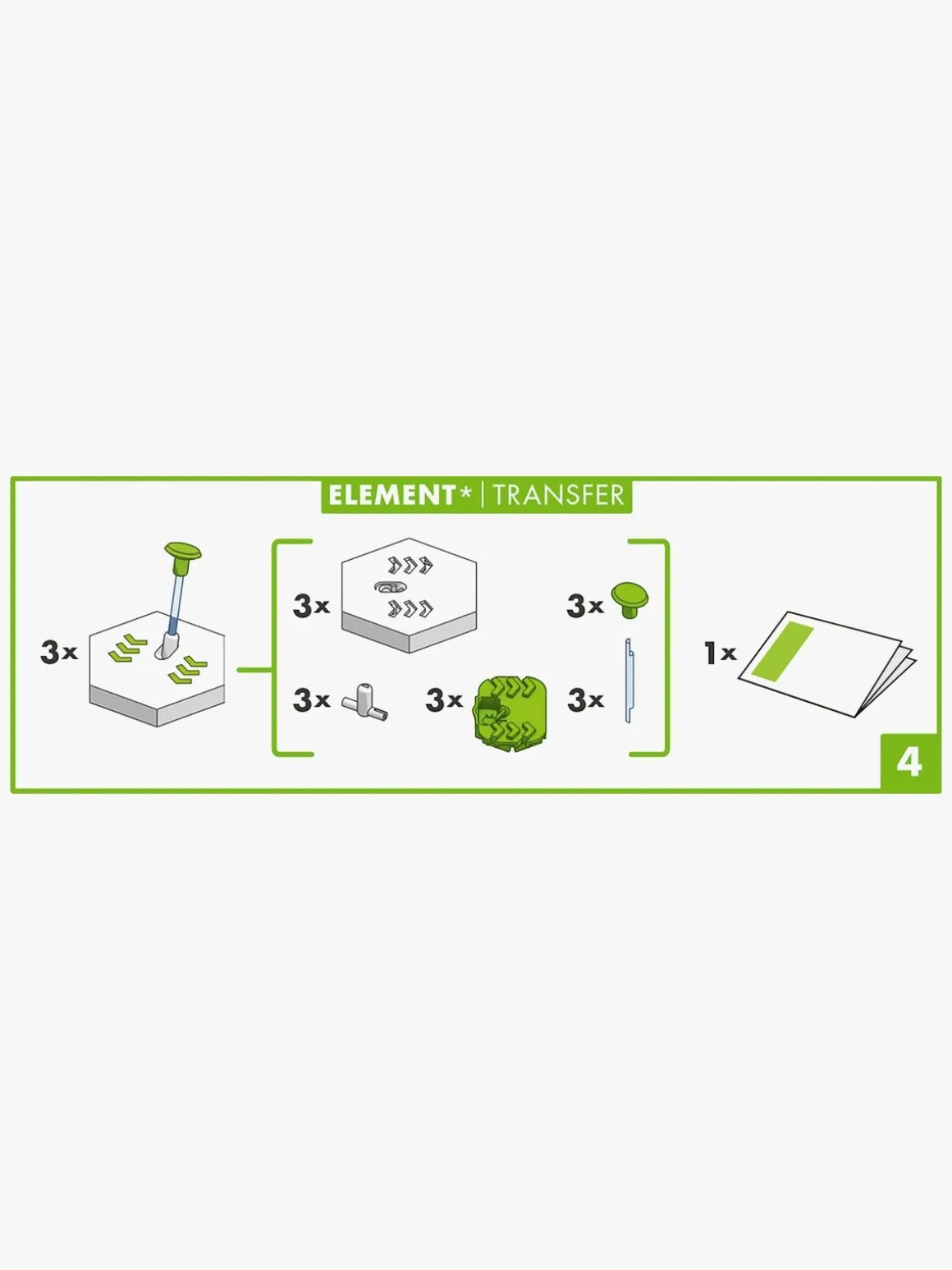 ELEMENT* | TRANSFER

3x

3x

3x

3x

3x

3x

1x

4