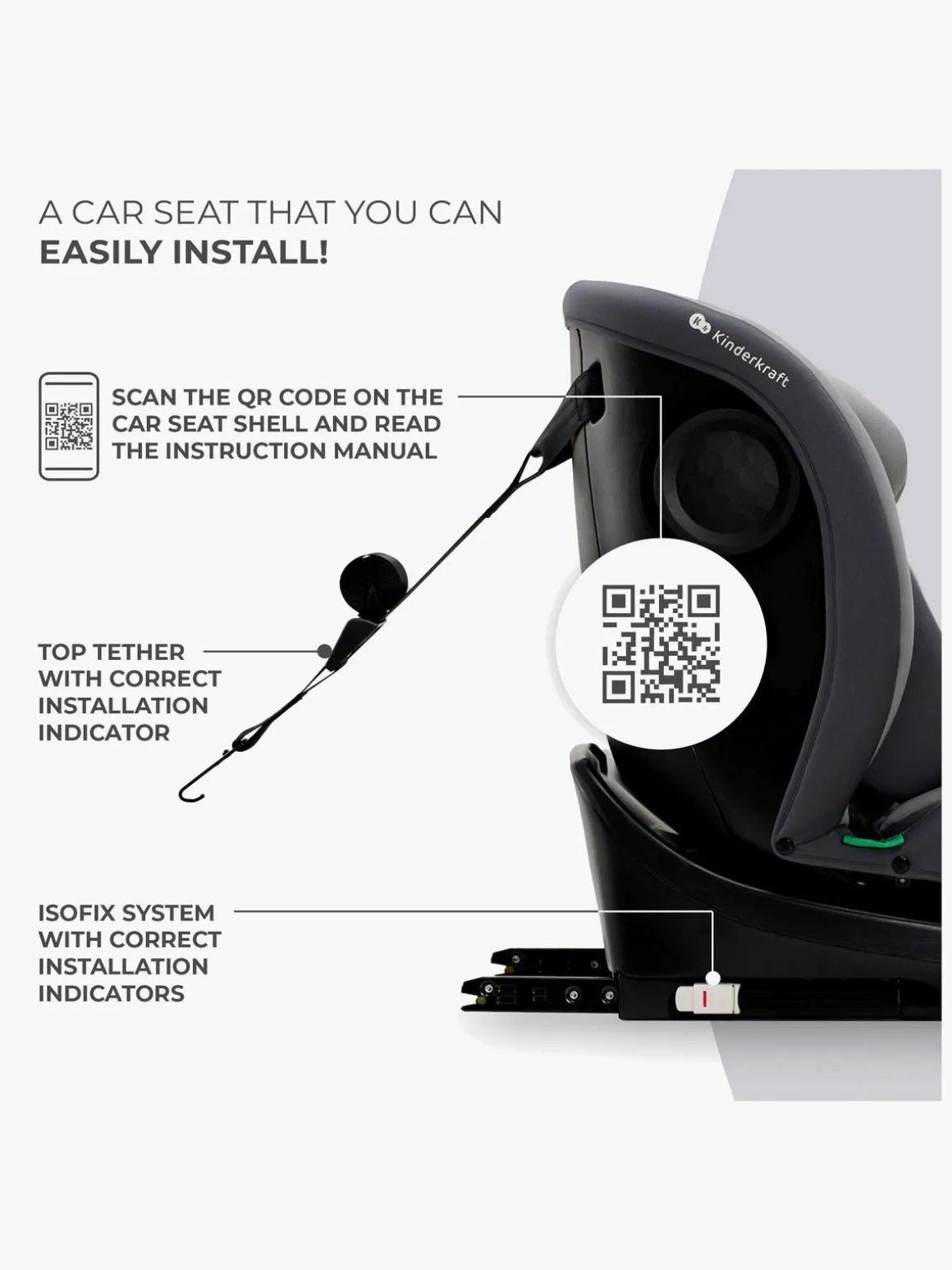 A CAR SEAT THAT YOU CAN
EASILY INSTALL!

Kinderkraft

SCAN THE QR CODE ON THE CAR SEAT SHELL AND READ THE INSTRUCTION MANUAL

TOP TETHER WITH CORRECT INSTALLATION INDICATOR

ISOFIX SYSTEM WITH CORRECT INSTALLATION INDICATORS