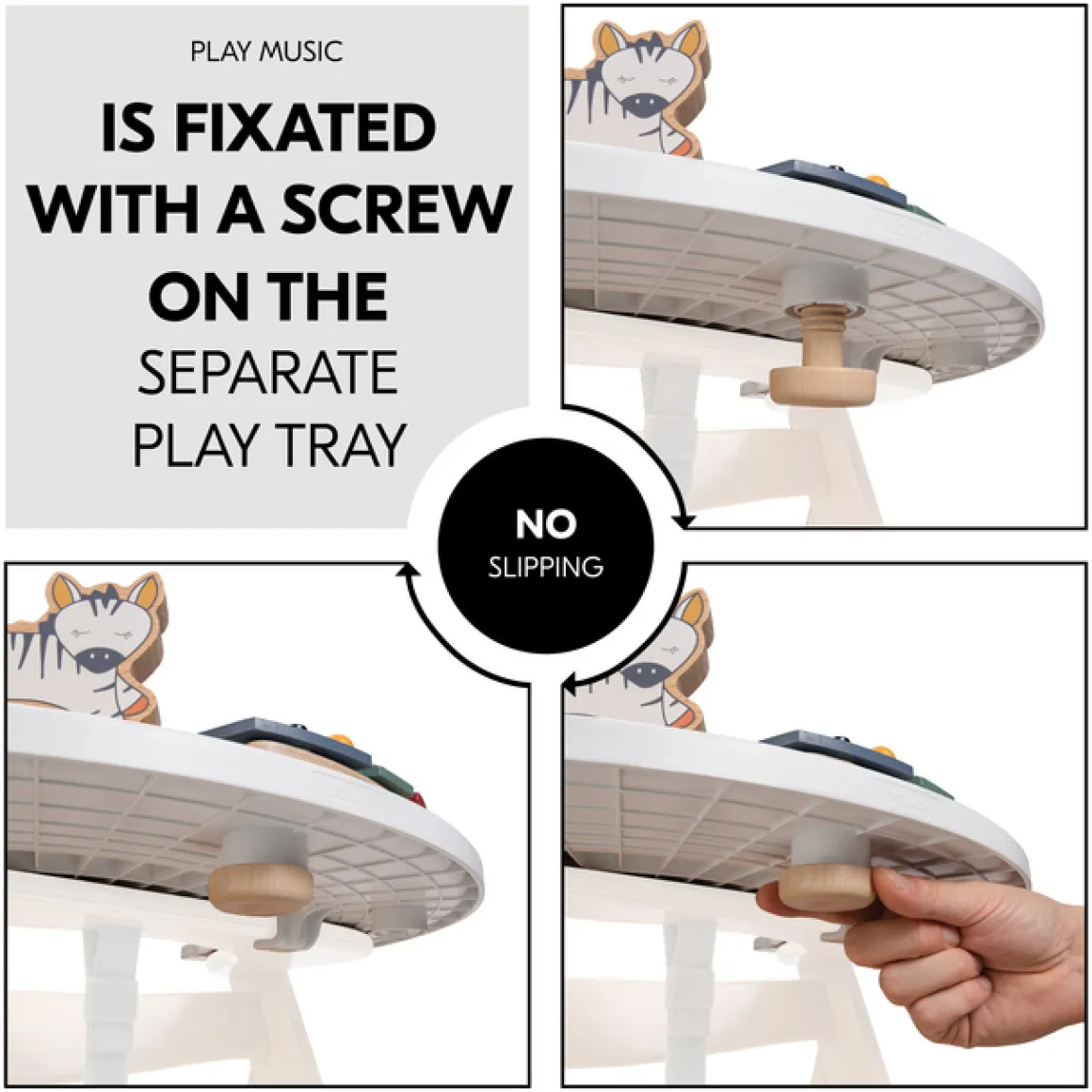 PLAY MUSIC

IS FIXATED WITH A SCREW ON THE SEPARATE PLAY TRAY

NO SLIPPING